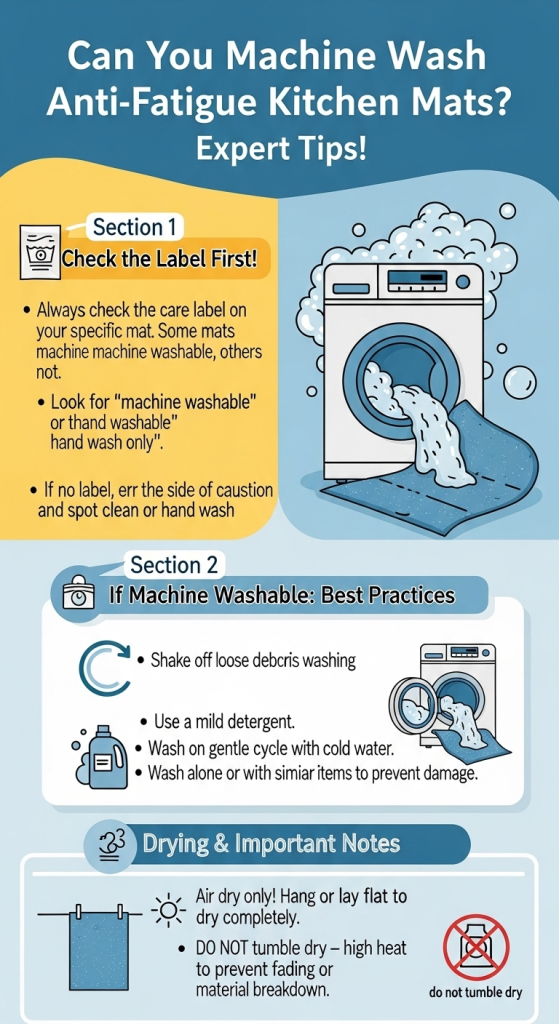 Can You Machine Wash Anti-Fatigue Kitchen Mats? Expert Tips!

Section 1

Check the Label First!

• Always check the care label on your specific mat. Some mats machine machine washable, others not.

• Look for "machine washable" or thand washable" hand wash only".

• If no label, err the side of caustion and spot clean or hand wash

Section 2

If Machine Washable: Best Practices

• Shake off loose debcris washing

• Use a mild detergent.

• Wash on gentle cycle with cold water.

• Wash alone or with simiar items to prevent damage.

Drying & Important Notes

Air dry only! Hang or lay flat to dry completely.

• DO NOT tumble dry – high heat to prevent fading or material breakdown.

do not tumble dry